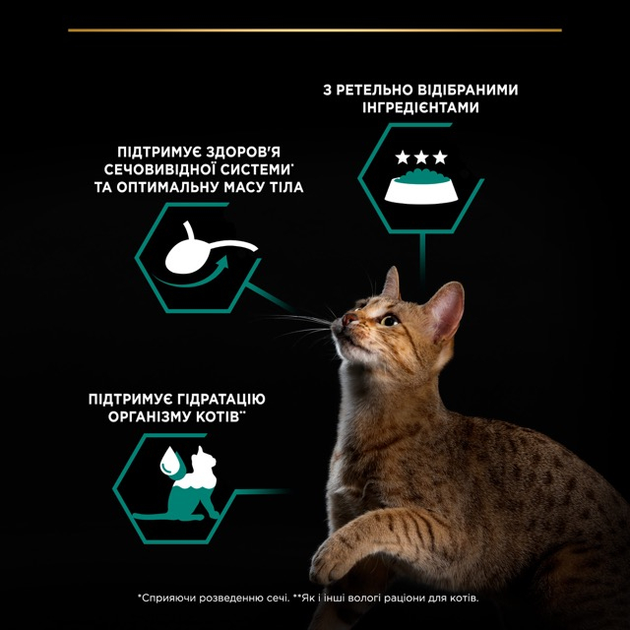 З РЕТЕЛЬНО ВІДІБРАНИМИ ІНГРЕДІЄНТАМИ

ПІДТРИМУЄ ЗДОРОВ'Я СЕЧОВИВІДНОЇ СИСТЕМИ* ТА ОПТИМАЛЬНУ МАСУ ТІЛА

ПІДТРИМУЄ ГІДРАТАЦІЮ ОРГАНІЗМУ КОТІВ**

*Сприяючи розведенню сечі. **Як і інші вологі раціони для котів.